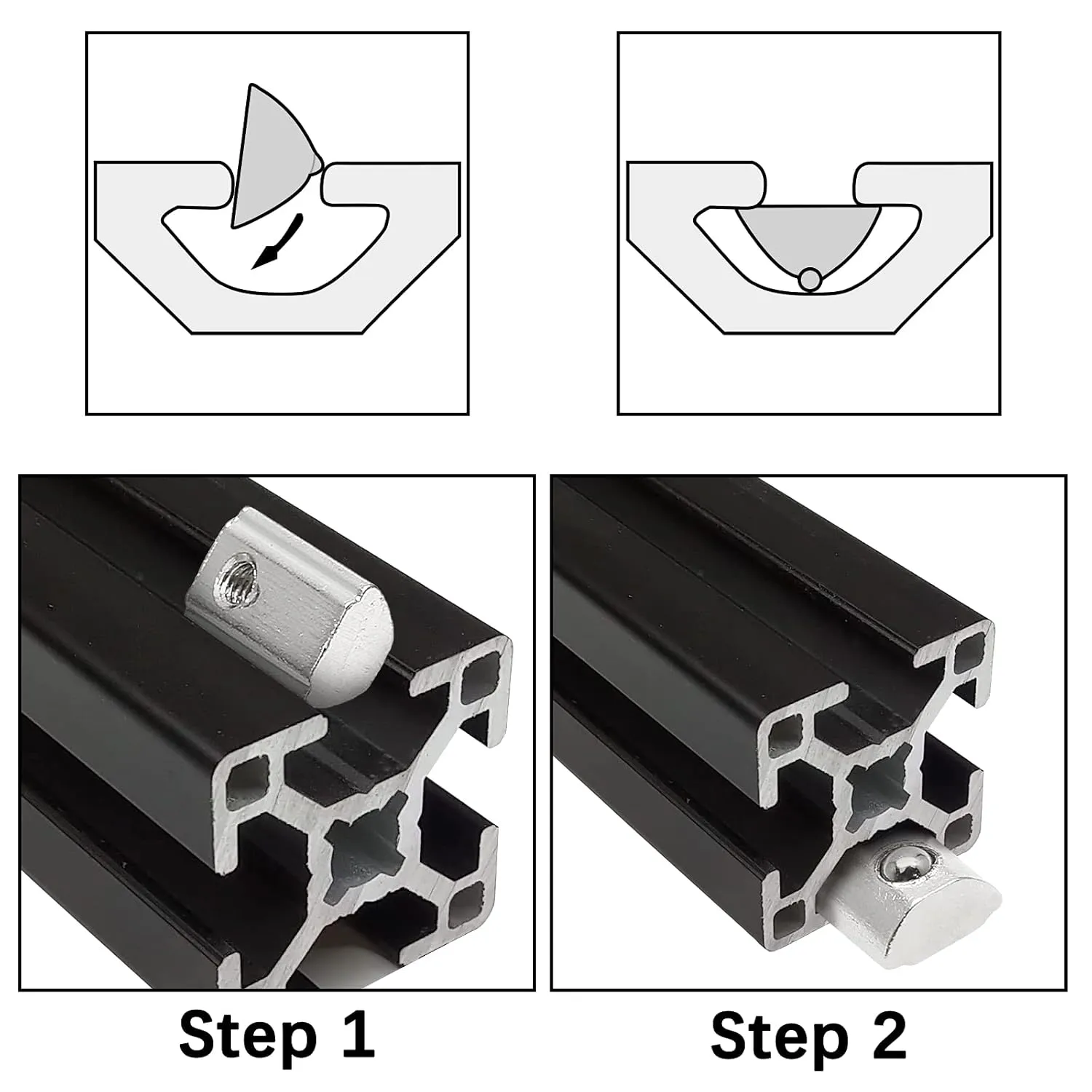 Step 1

Step 2