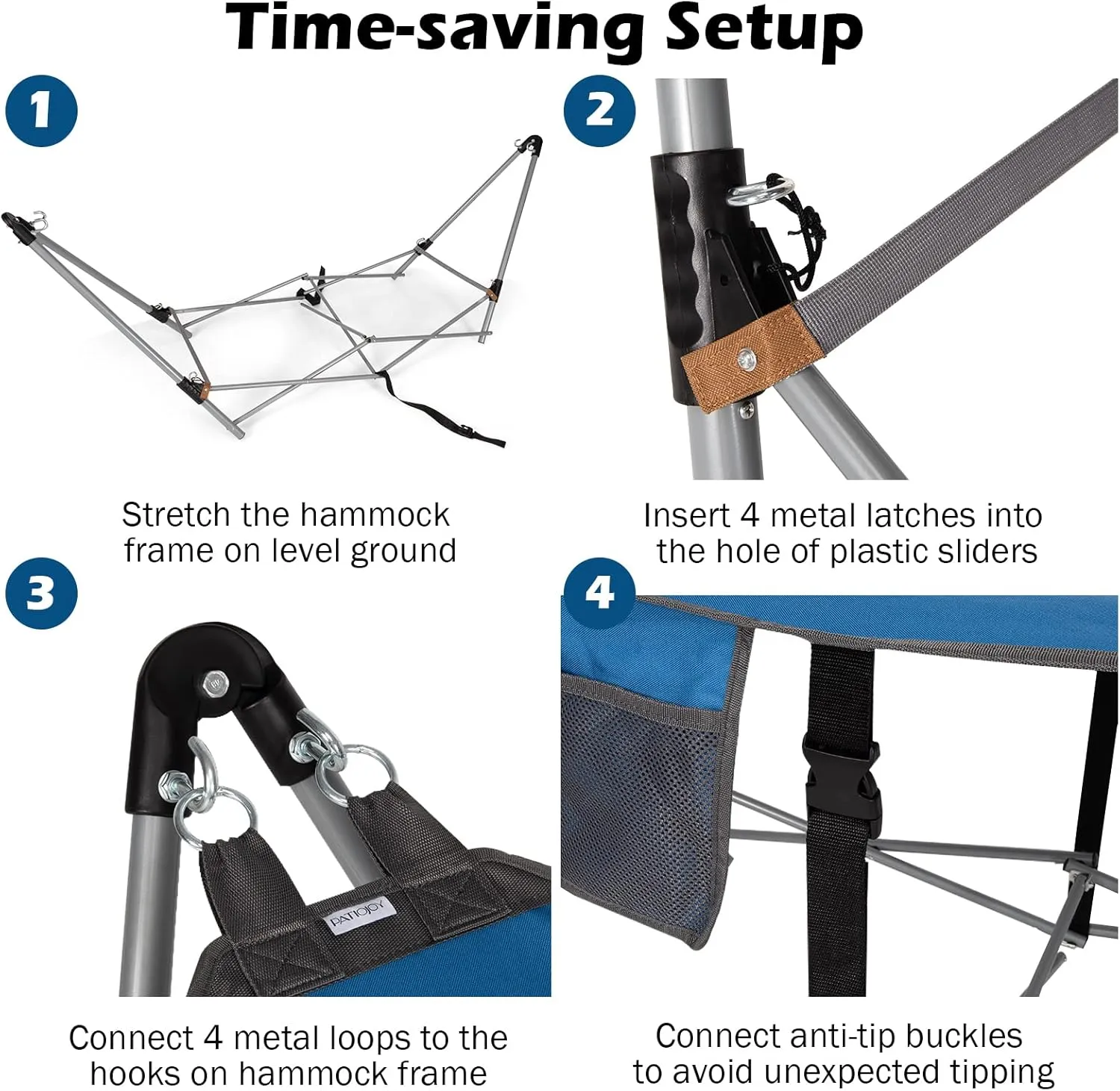 Time-saving Setup

1

Stretch the hammock frame on level ground

2

Insert 4 metal latches into the hole of plastic sliders

3

PATIOJOY

Connect 4 metal loops to the hooks on hammock frame

4

Connect anti-tip buckles to avoid unexpected tipping