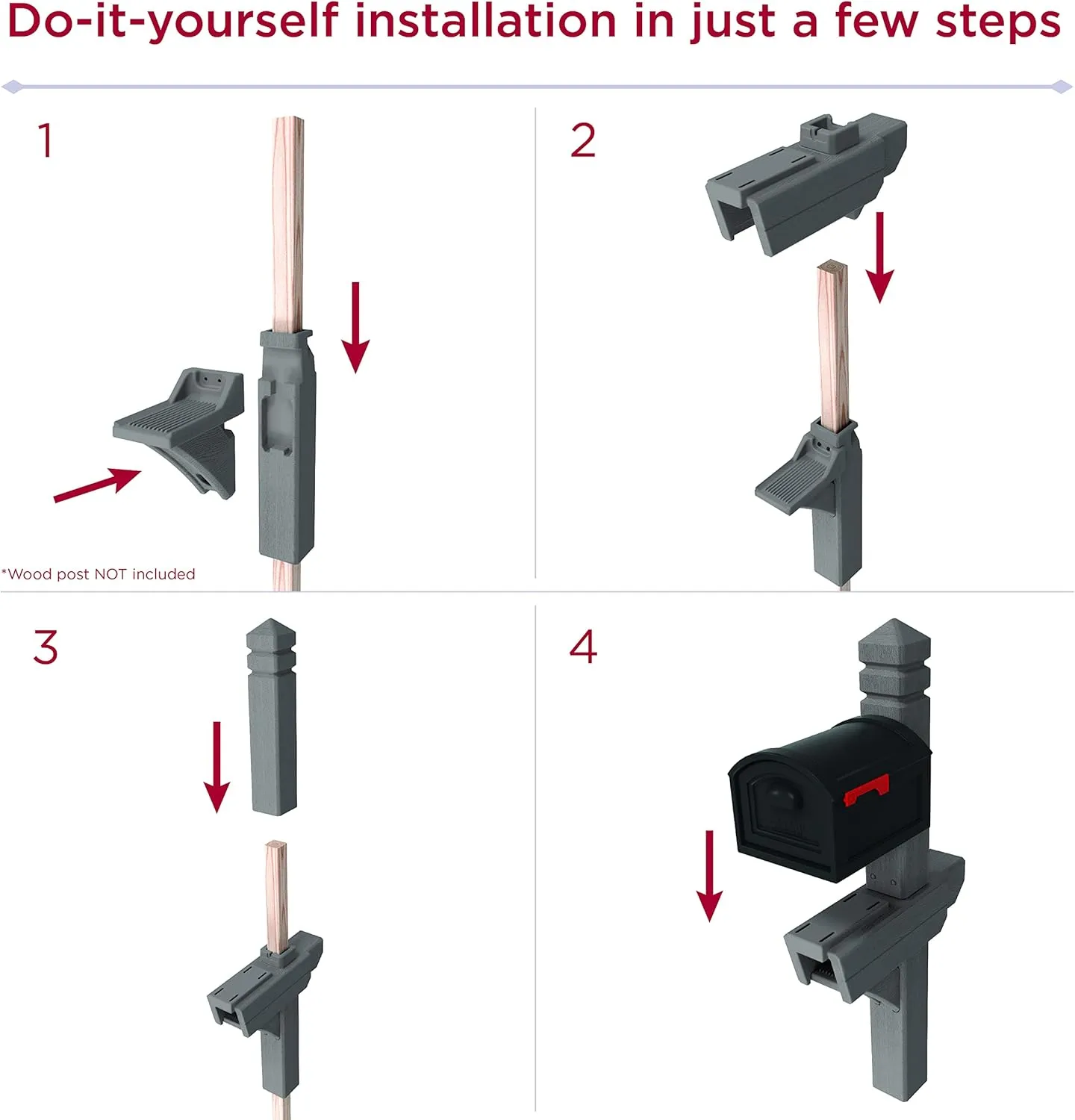 Do-it-yourself installation in just a few steps

1

*Wood post NOT included

2

3

4