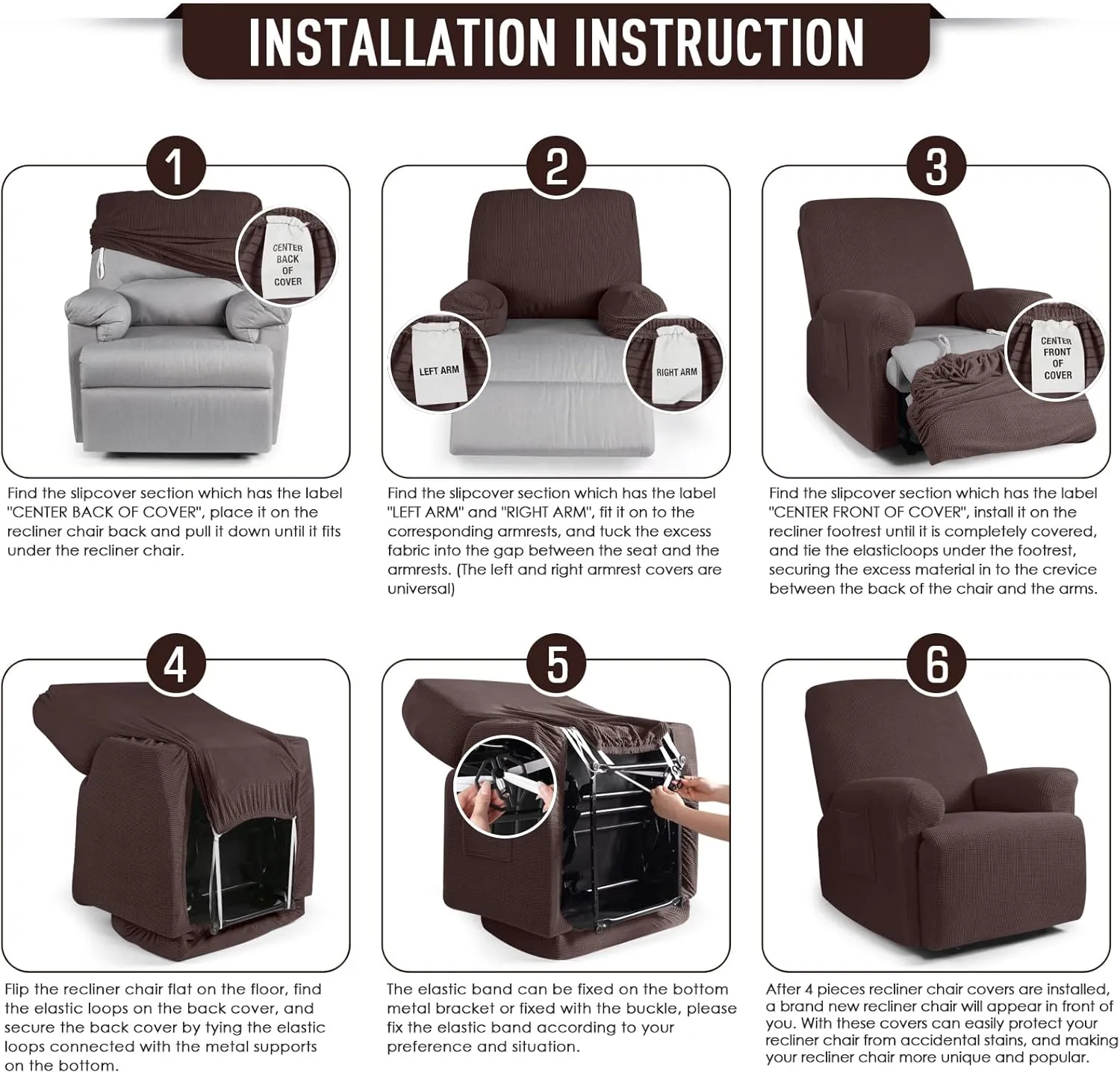 INSTALLATION INSTRUCTION

1

CENTER BACK OF COVER

Find the slipcover section which has the label "CENTER BACK OF COVER", place it on the recliner chair back and pull it down until it fits under the recliner chair.

2

LEFT ARM

RIGHT ARM

Find the slipcover section which has the label "LEFT ARM" and "RIGHT ARM", fit it on to the corresponding armrests, and tuck the excess fabric into the gap between the seat and the armrests. (The left and right armrest covers are universal)

3

CENTER FRONT OF COVER

Find the slipcover section which has the label "CENTER FRONT OF COVER", install it on the recliner footrest until it is completely covered, and tie the elasticloops under the footrest, securing the excess material in to the crevice between the back of the chair and the arms.

4

Flip the recliner chair flat on the floor, find the elastic loops on the back cover, and secure the back cover by tying the elastic loops connected with the metal supports on the bottom.

5

The elastic band can be fixed on the bottom metal bracket or fixed with the buckle, please fix the elastic band according to your preference and situation.

6

After 4 pieces recliner chair covers are installed, a brand new recliner chair will appear in front of you. With these covers can easily protect your recliner chair from accidental stains, and making your recliner chair more unique and popular.